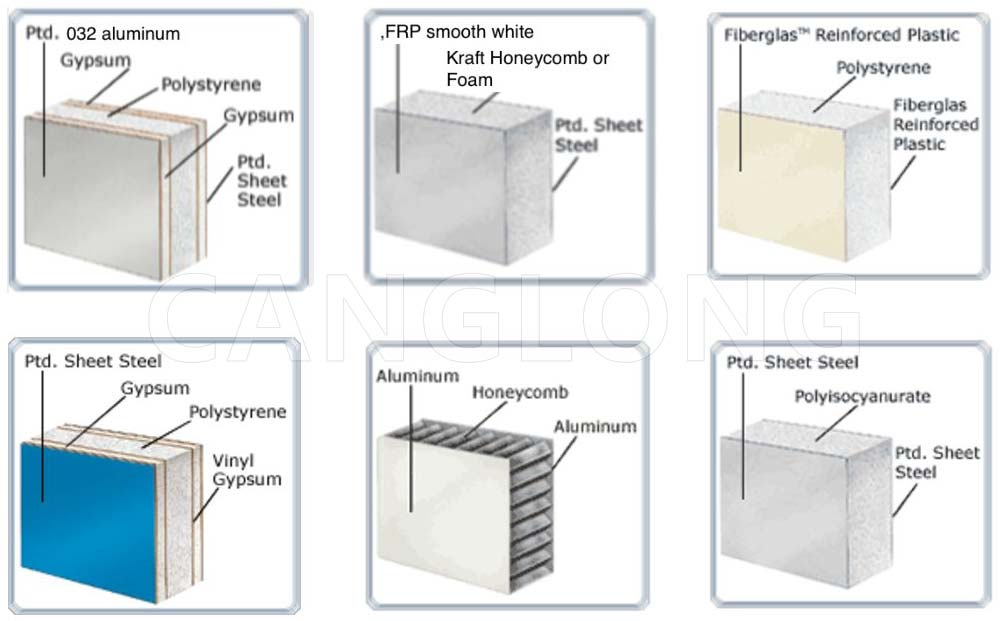 Ptd. 032 aluminum
Gypsum
Polystyrene
Gypsum
Ptd. Sheet Steel

,FRP smooth white
Kraft Honeycomb or Foam
Ptd. Sheet Steel

Fiberglas™ Reinforced Plastic
Polystyrene
Fiberglas Reinforced Plastic

CANGLONG

Ptd. Sheet Steel
Gypsum
Polystyrene
Vinyl Gypsum

Aluminum
Honeycomb
Aluminum

Ptd. Sheet Steel
Polyisocyanurate
Ptd. Sheet Steel