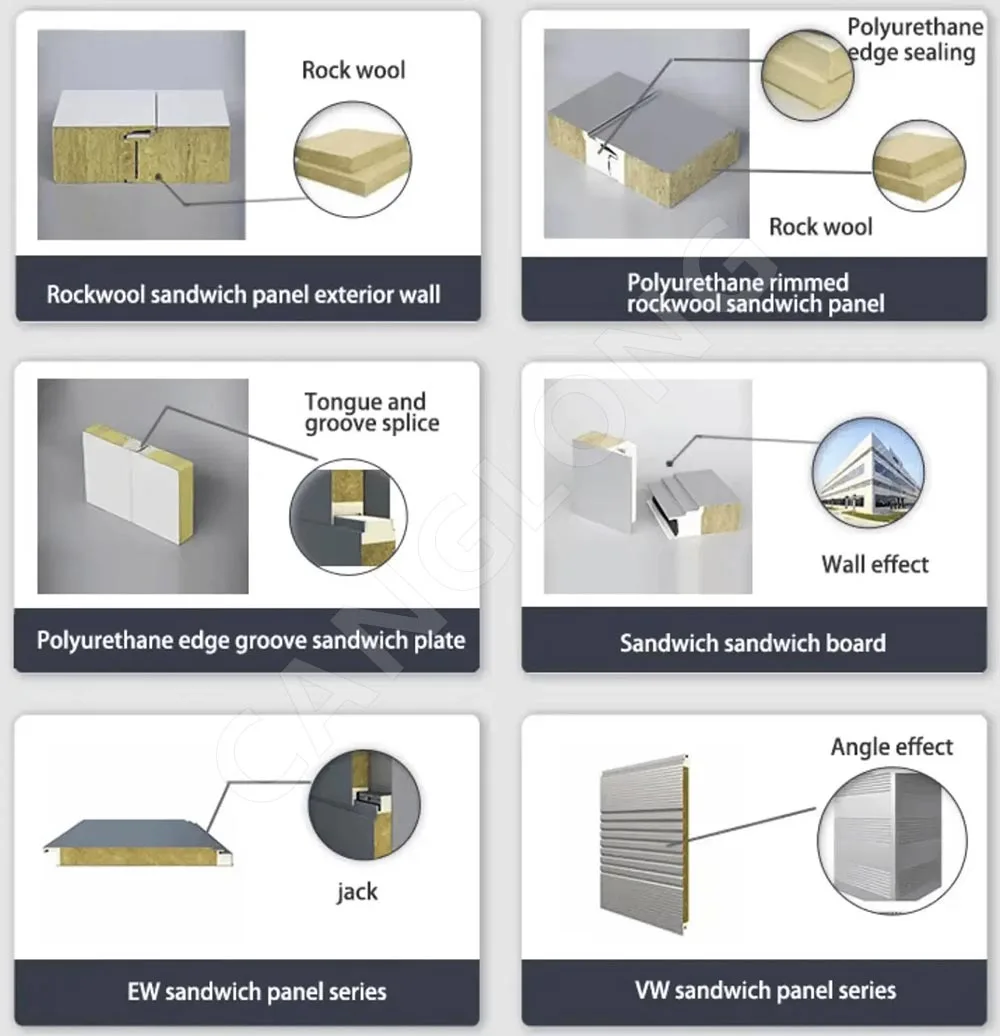 Rock wool

Rockwool sandwich panel exterior wall

Polyurethane edge sealing

Rock wool

Polyurethane rimmed rockwool sandwich panel

Tongue and groove splice

Polyurethane edge groove sandwich plate

Wall effect

Sandwich sandwich board

jack

EW sandwich panel series

Angle effect

VW sandwich panel series

CANGLONG