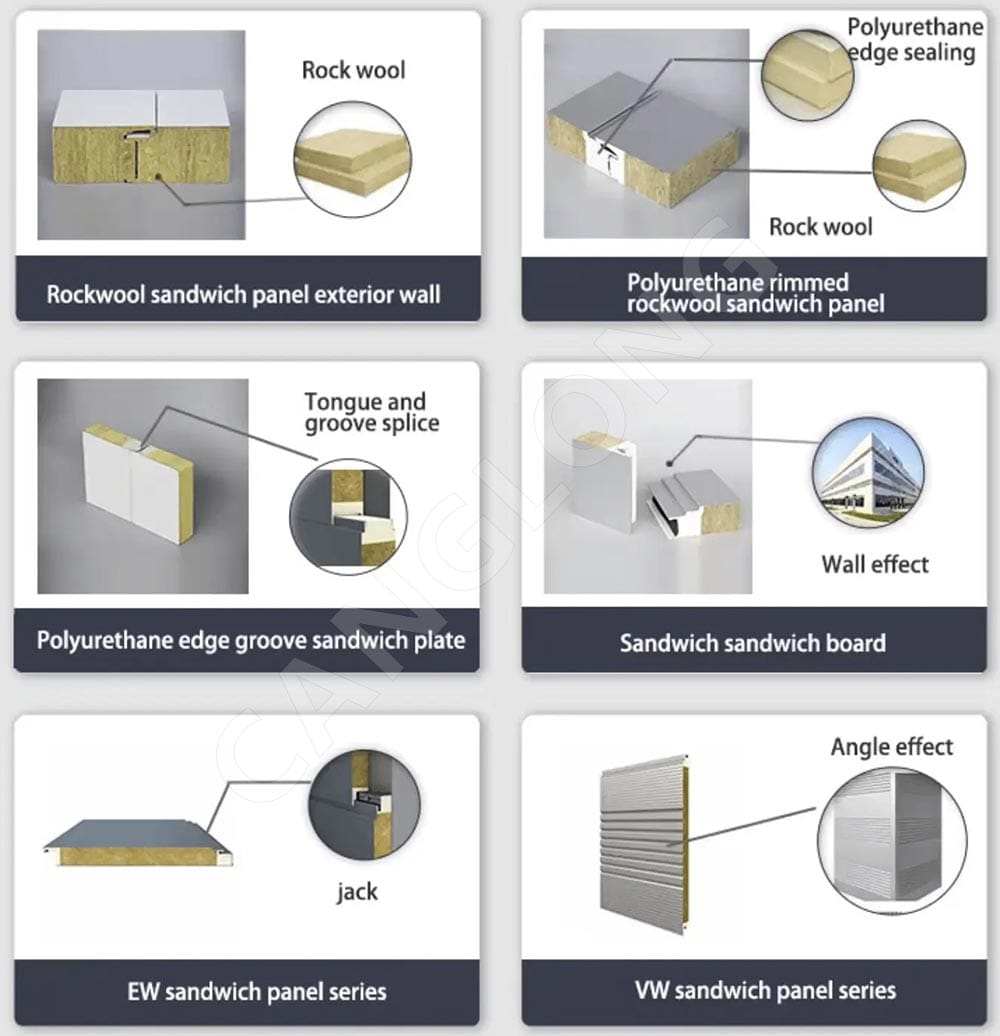 Rock wool

Rockwool sandwich panel exterior wall

Polyurethane edge sealing

Rock wool

Polyurethane rimmed rockwool sandwich panel

Tongue and groove splice

Polyurethane edge groove sandwich plate

Wall effect

Sandwich sandwich board

jack

EW sandwich panel series

Angle effect

VW sandwich panel series

CANGLONG